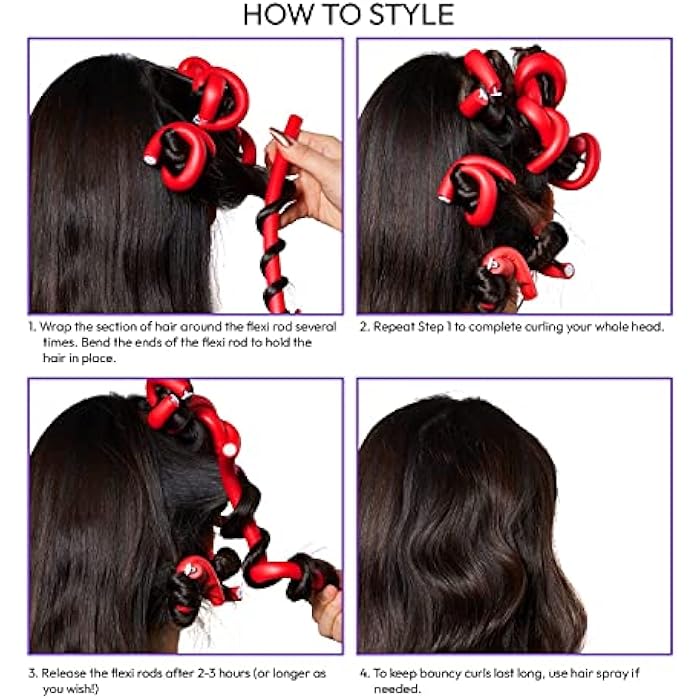 HOW TO STYLE

1. Wrap the section of hair around the flexi rod several times. Bend the ends of the flexi rod to hold the hair in place.

2. Repeat Step 1 to complete curling your whole head.

3. Release the flexi rods after 2-3 hours (or longer as you wish!)

4. To keep bouncy curls last long, use hair spray if needed.